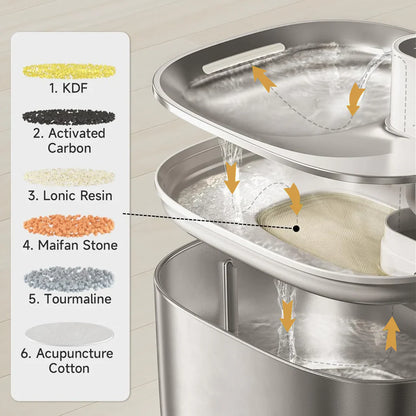 1. KDF

2. Activated Carbon

3. Lonic Resin

4. Maifan Stone

5. Tourmaline

6. Acupuncture Cotton